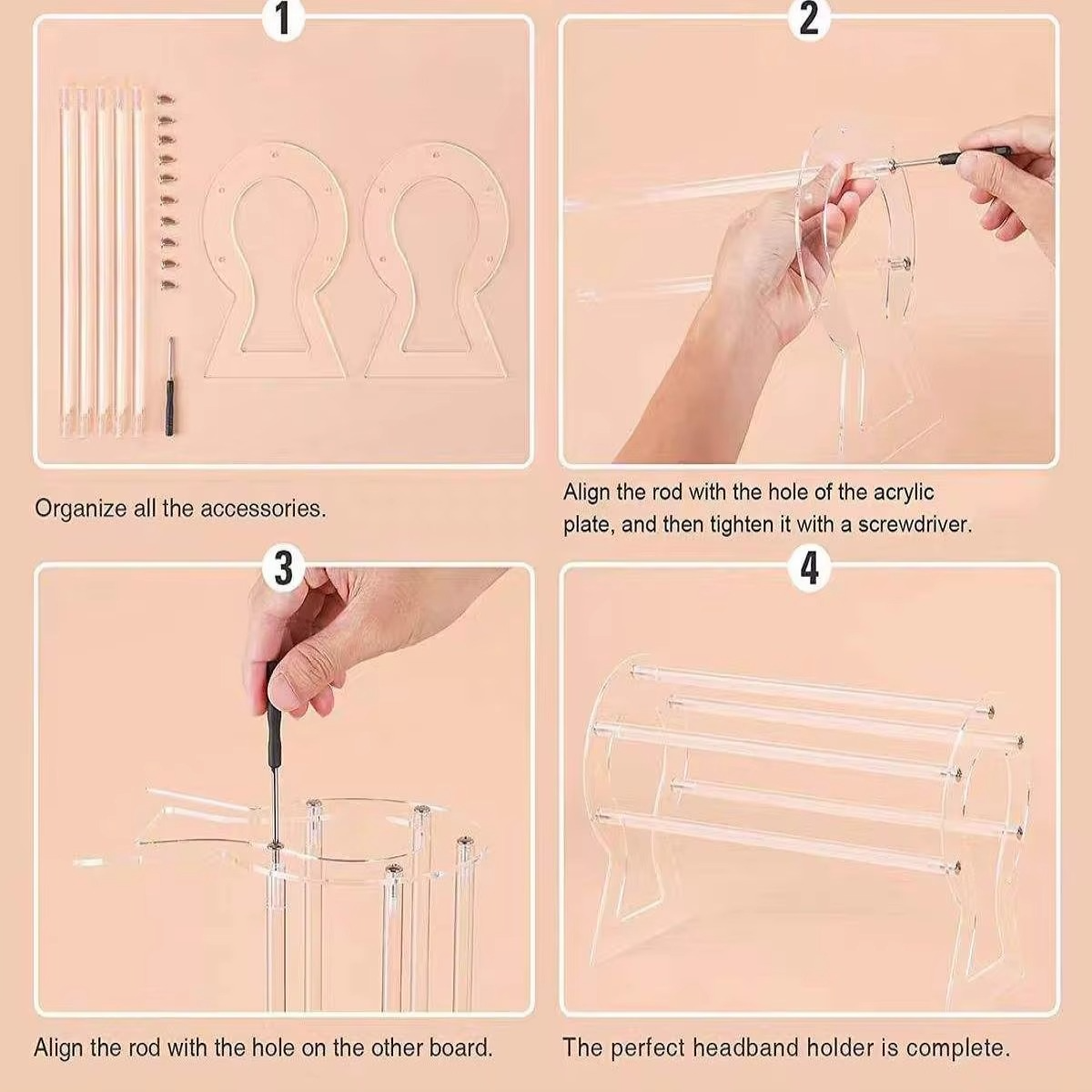 1

Organize all the accessories.

2

Align the rod with the hole of the acrylic plate, and then tighten it with a screwdriver.

3

Align the rod with the hole on the other board.

4

The perfect headband holder is complete.